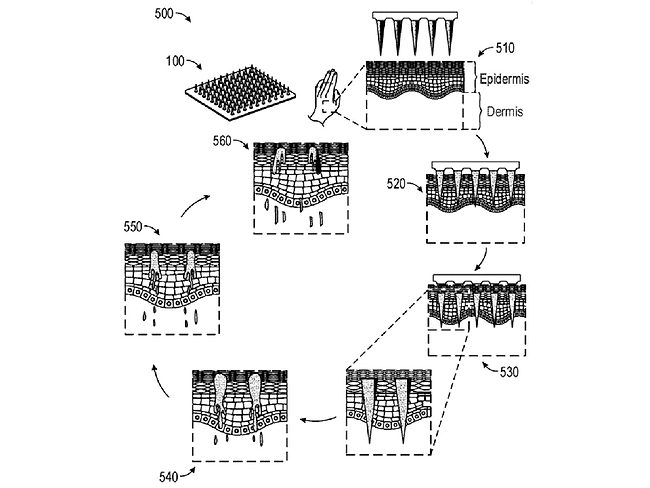 500
100
510
Epidermis
Dermis
560
520
550
530
540