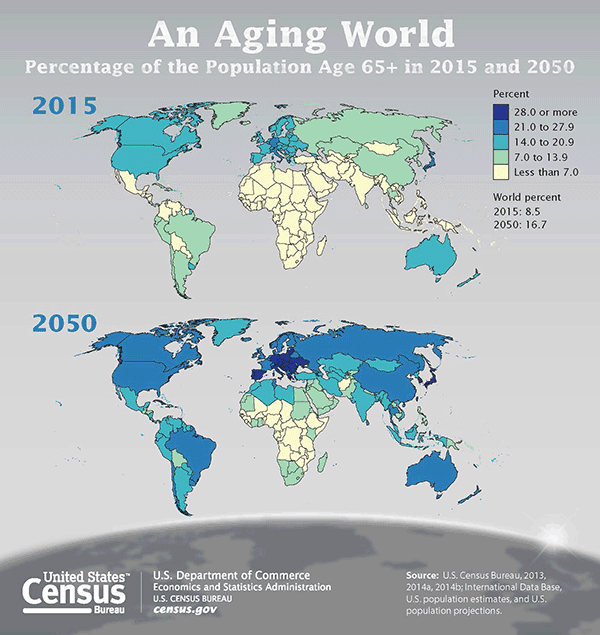 An Aging World
Percentage of the Population Age 65+ in 2015 and 2050

2015

Percent
28.0 or more
21.0 to 27.9
14.0 to 20.9
7.0 to 13.9
Less than 7.0

World percent
2015: 8.5
2050: 16.7

2050

United States™
Census
Bureau

U.S. Department of Commerce
Economics and Statistics Administration
U.S. CENSUS BUREAU
census.gov

Source: U.S. Census Bureau, 2013, 2014a, 2014b; International Data Base, U.S. population estimates, and U.S. population projections.